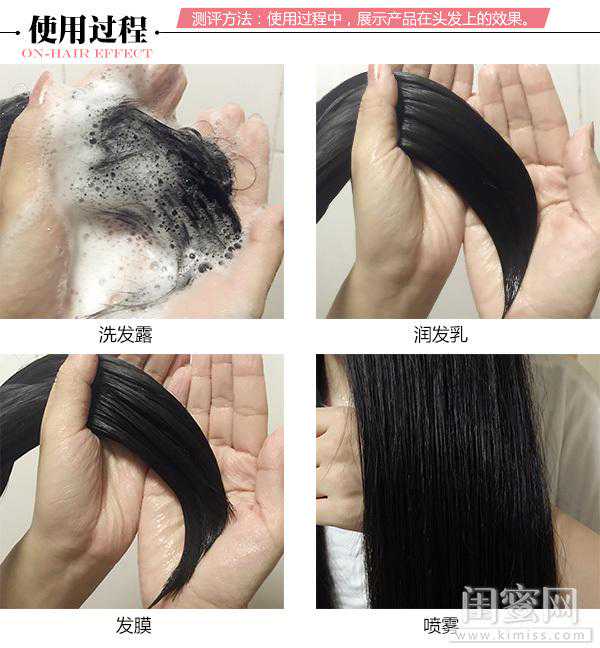 使用过程
ON-HAIR EFFECT
测评方法：使用过程中，展示产品在头发上的效果。

洗发露

润发乳

发膜

喷雾

闺蜜网
www.kimiss.com