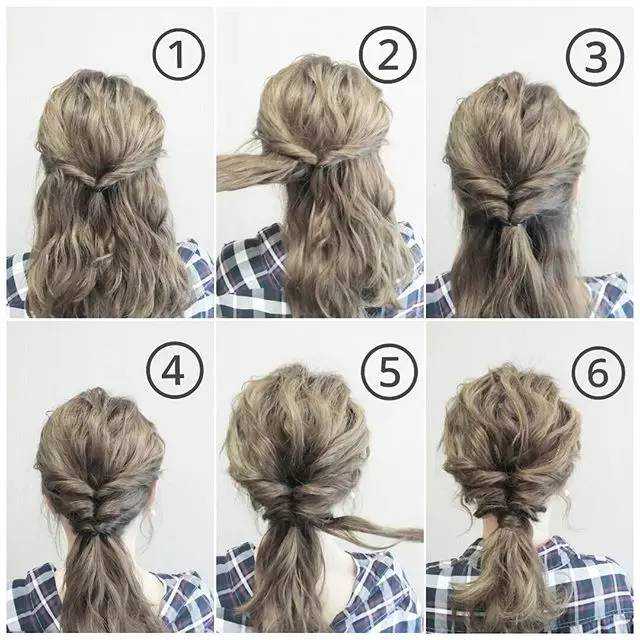 1

2

3

4

5

6